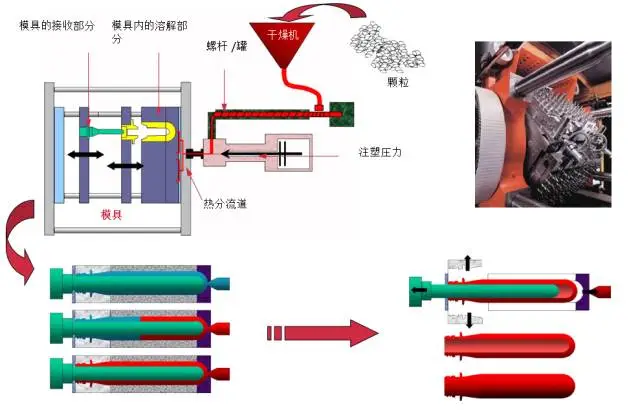 模具的接收部分

模具内的溶解部分

螺杆 /罐

干燥机

颗粒

注塑压力

热分流道

模具